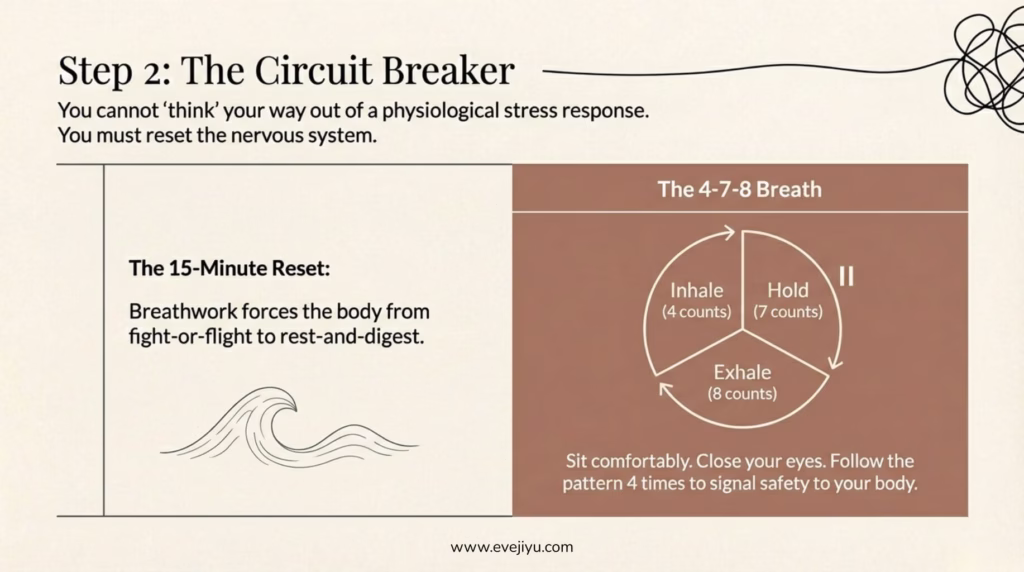 Step 2: The Circuit Breaker

You cannot 'think' your way out of a physiological stress response. You must reset the nervous system.

The 15-Minute Reset:

Breathwork forces the body from fight-or-flight to rest-and-digest.

The 4-7-8 Breath

Inhale
(4 counts)

Hold
(7 counts)

II

Exhale
(8 counts)

Sit comfortably. Close your eyes. Follow the pattern 4 times to signal safety to your body.

www.evejiyu.com